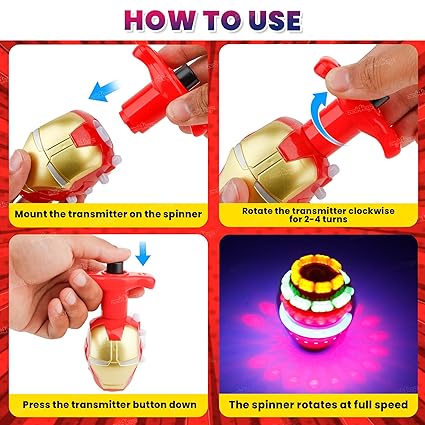 HOW TO USE

Mount the transmitter on the spinner

Rotate the transmitter clockwise for 2-4 turns

Press the transmitter button down

The spinner rotates at full speed