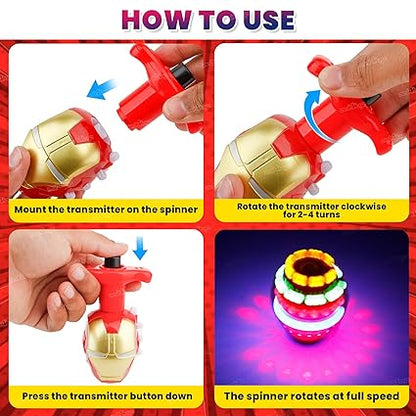 HOW TO USE

Mount the transmitter on the spinner

Rotate the transmitter clockwise for 2-4 turns

Press the transmitter button down

The spinner rotates at full speed