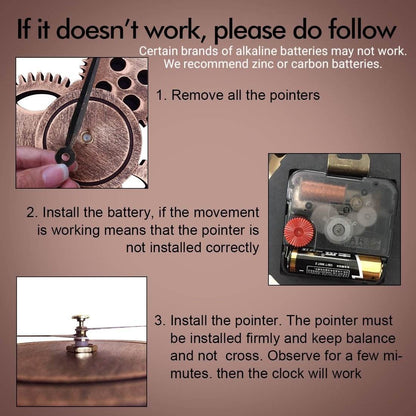 If it doesn't work, please do follow

Certain brands of alkaline batteries may not work. We recommend zinc or carbon batteries.

1. Remove all the pointers

2. Install the battery, if the movement is working means that the pointer is not installed correctly

3. Install the pointer. The pointer must be installed firmly and keep balance and not cross. Observe for a few mimutes. then the clock will work